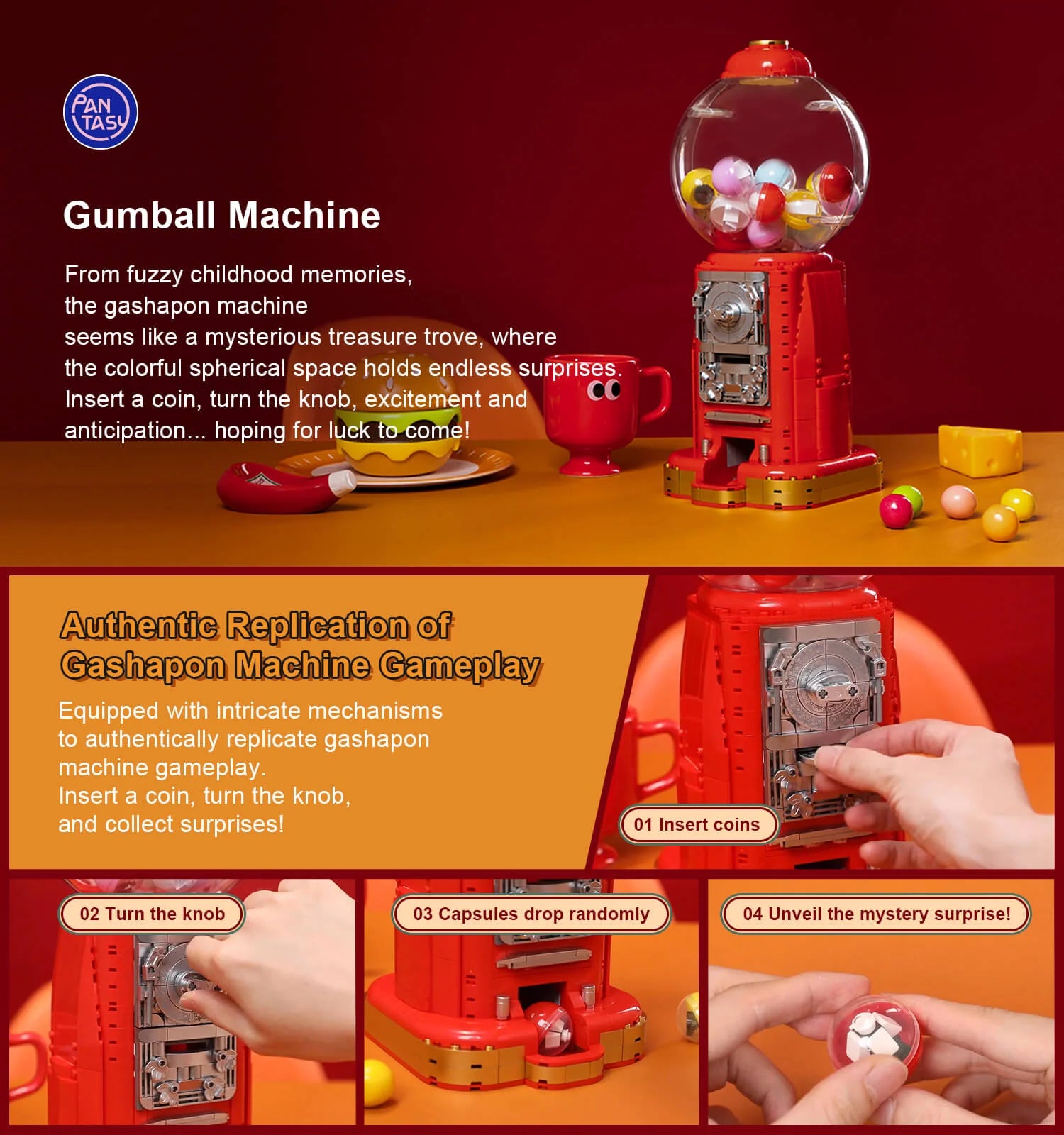 PAN TASY

Gumball Machine

From fuzzy childhood memories,
the gashapon machine
seems like a mysterious treasure trove, where
the colorful spherical space holds endless surprises.
Insert a coin, turn the knob, excitement and
anticipation... hoping for luck to come!

Authentic Replication of
Gashapon Machine Gameplay

Equipped with intricate mechanisms
to authentically replicate gashapon
machine gameplay.
Insert a coin, turn the knob,
and collect surprises!

01 Insert coins

02 Turn the knob

03 Capsules drop randomly

04 Unveil the mystery surprise!